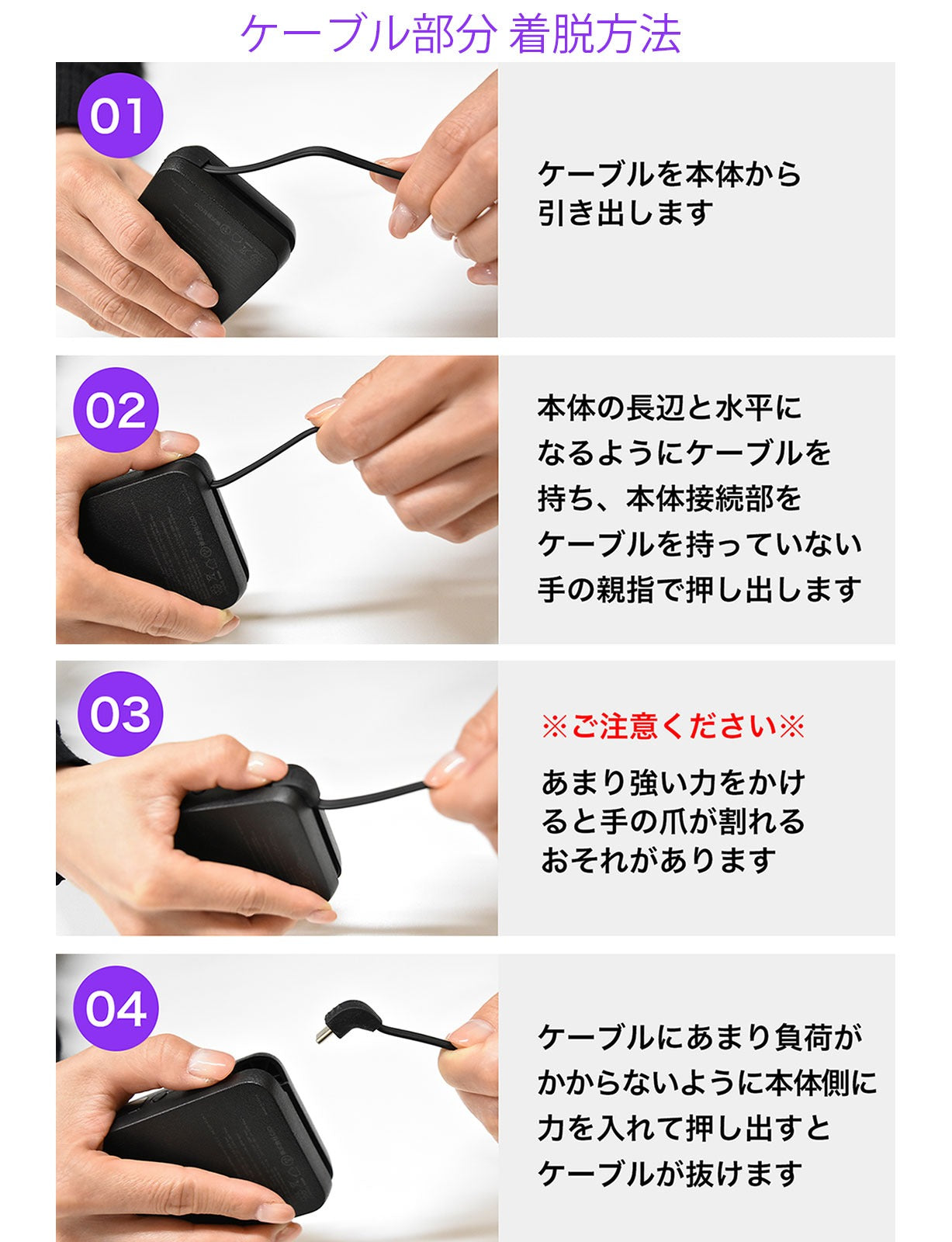 ケーブル部分 着脱方法

01

ケーブルを本体から引き出します

02

本体の長辺と水平になるようにケーブルを持ち、本体接続部をケーブルを持っていない手の親指で押し出します

03

※ご注意ください※

あまり強い力をかけると手の爪が割れるおそれがあります

04

ケーブルにあまり負荷がかからないように本体側に力を入れて押し出すとケーブルが抜けます